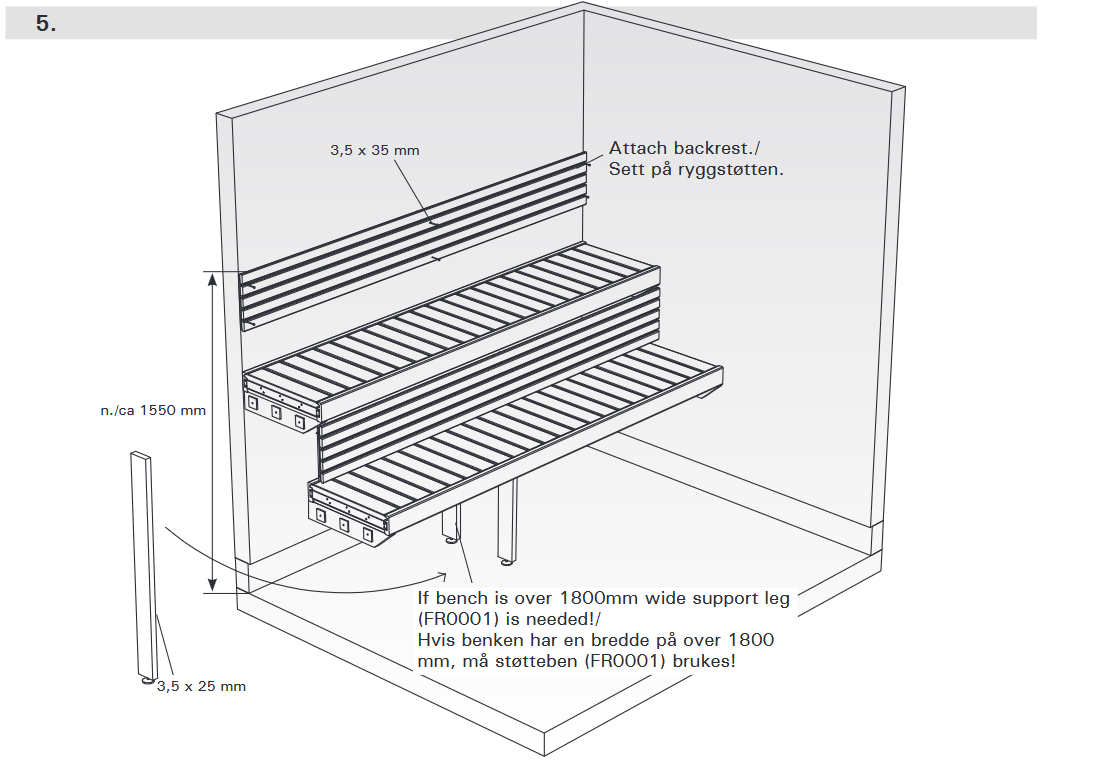 5.

3,5 x 35 mm

Attach backrest./
Sett på ryggstøtten.

n./ca 1550 mm

If bench is over 1800mm wide support leg (FR0001) is needed!/
Hvis benken har en bredde på over 1800 mm, må støtteben (FR0001) brukes!

3,5 x 25 mm